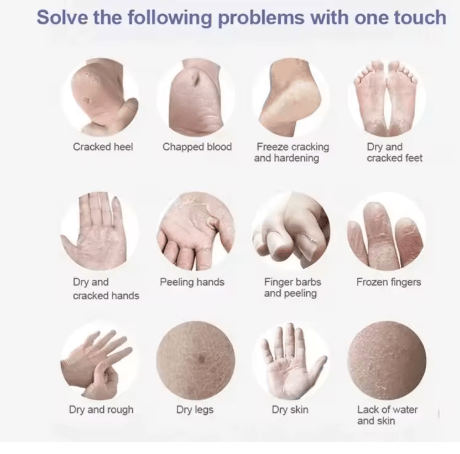 Solve the following problems with one touch

Cracked heel

Chapped blood

Freeze cracking and hardening

Dry and cracked feet

Dry and cracked hands

Peeling hands

Finger barbs and peeling

Frozen fingers

Dry and rough

Dry legs

Dry skin

Lack of water and skin