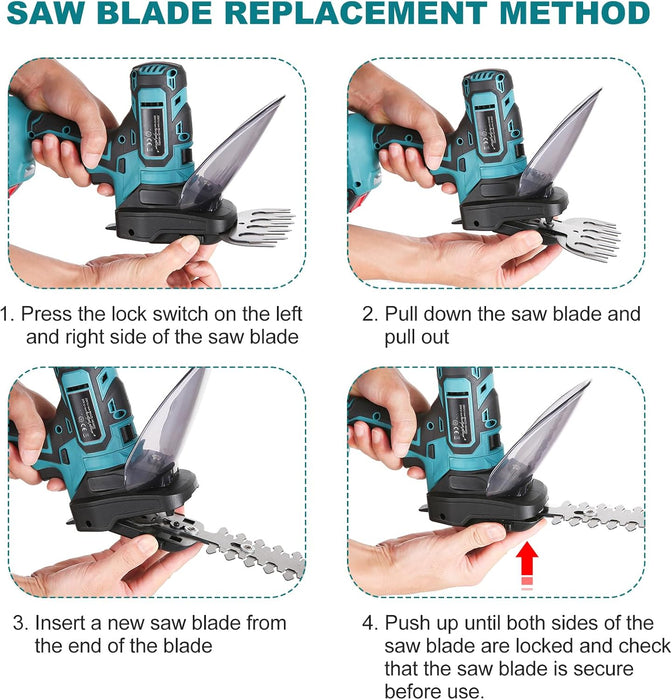 SAW BLADE REPLACEMENT METHOD

1. Press the lock switch on the left and right side of the saw blade

2. Pull down the saw blade and pull out

3. Insert a new saw blade from the end of the blade

4. Push up until both sides of the saw blade are locked and check that the saw blade is secure before use.