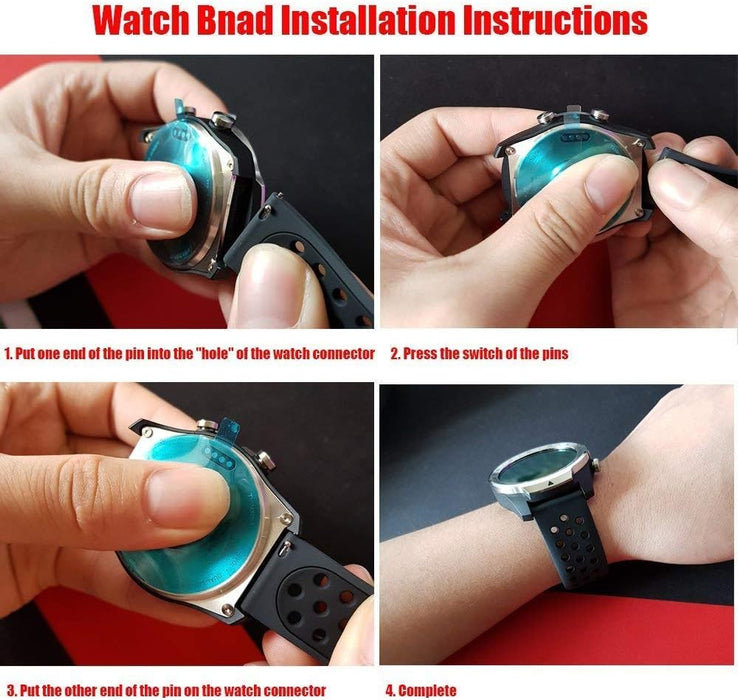 Watch Bnad Installation Instructions

1. Put one end of the pin into the "hole" of the watch connector

2. Press the switch of the pins

3. Put the other end of the pin on the watch connector

4. Complete