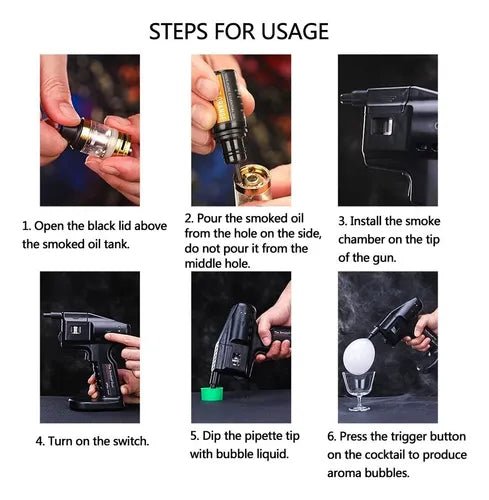 STEPS FOR USAGE

1. Open the black lid above the smoked oil tank.

2. Pour the smoked oil from the hole on the side, do not pour it from the middle hole.

3. Install the smoke chamber on the tip of the gun.

4. Turn on the switch.

5. Dip the pipette tip with bubble liquid.

6. Press the trigger button on the cocktail to produce aroma bubbles.