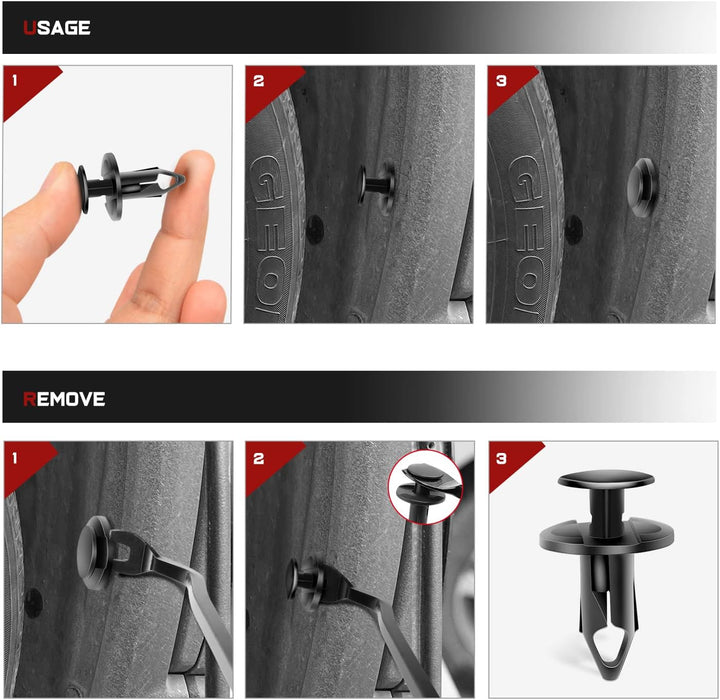 USAGE

1

2

GEO

3

GEO

REMOVE

1

2

3