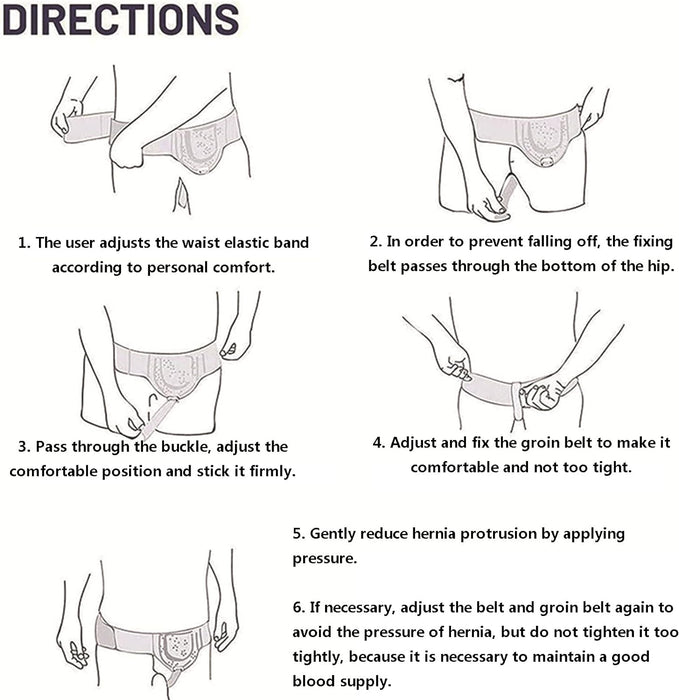 DIRECTIONS

1. The user adjusts the waist elastic band according to personal comfort.

2. In order to prevent falling off, the fixing belt passes through the bottom of the hip.

3. Pass through the buckle, adjust the comfortable position and stick it firmly.

4. Adjust and fix the groin belt to make it comfortable and not too tight.

5. Gently reduce hernia protrusion by applying pressure.

6. If necessary, adjust the belt and groin belt again to avoid the pressure of hernia, but do not tighten it too tightly, because it is necessary to maintain a good blood supply.