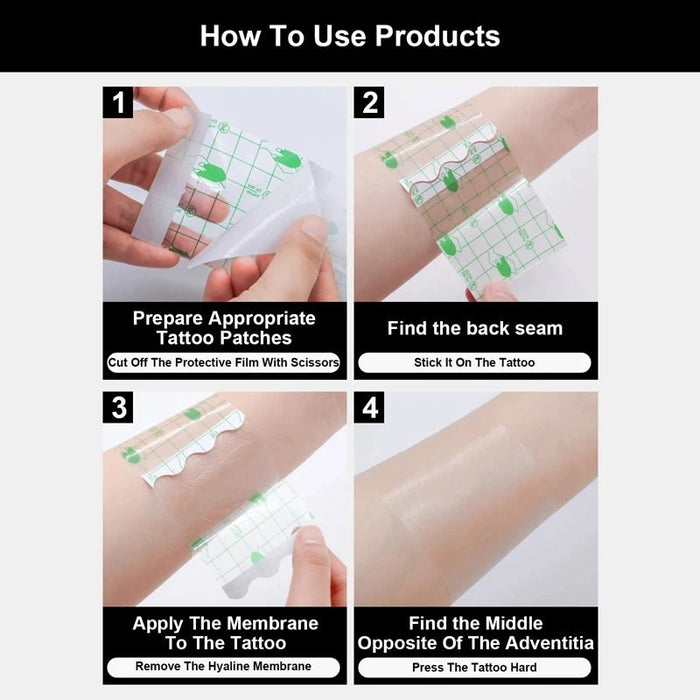 How To Use Products

1

Prepare Appropriate Tattoo Patches

Cut Off The Protective Film With Scissors

2

Find the back seam

Stick It On The Tattoo

3

Apply The Membrane To The Tattoo

Remove The Hyaline Membrane

4

Find the Middle Opposite Of The Adventitia

Press The Tattoo Hard