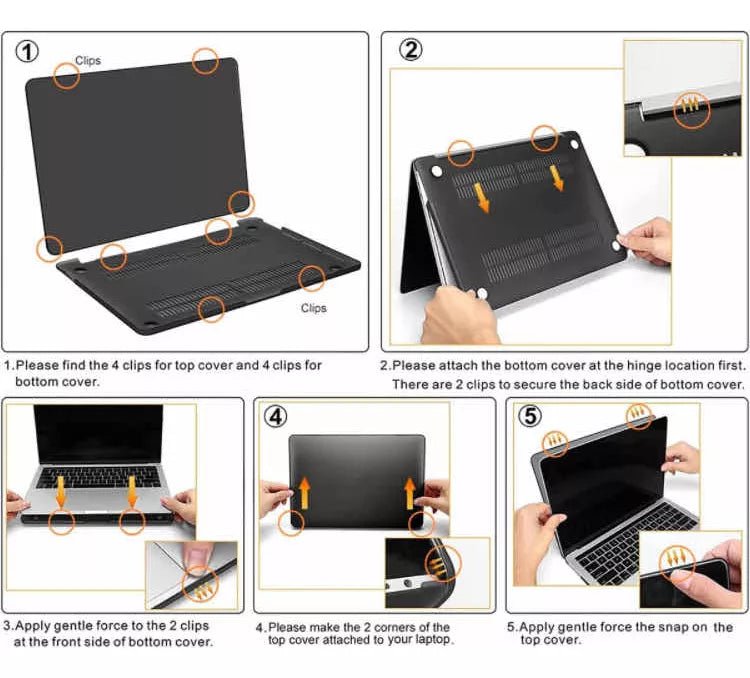 ①

Clips

Clips

1.Please find the 4 clips for top cover and 4 clips for bottom cover.

②

2.Please attach the bottom cover at the hinge location first. There are 2 clips to secure the back side of bottom cover.

3.Apply gentle force to the 2 clips at the front side of bottom cover.

④

4.Please make the 2 corners of the top cover attached to your laptop.

⑤

5.Apply gentle force the snap on the top cover.