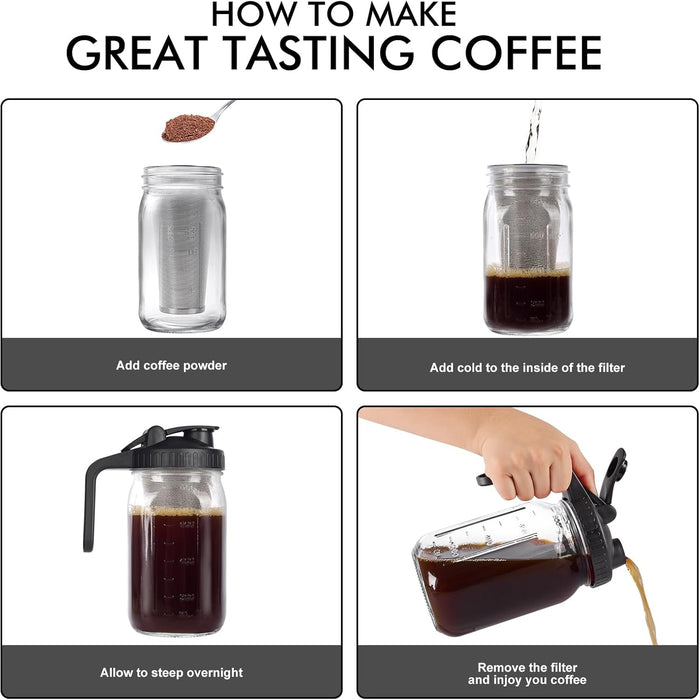 HOW TO MAKE
GREAT TASTING COFFEE

Add coffee powder

Add cold to the inside of the filter

Allow to steep overnight

Remove the filter
and injoy you coffee