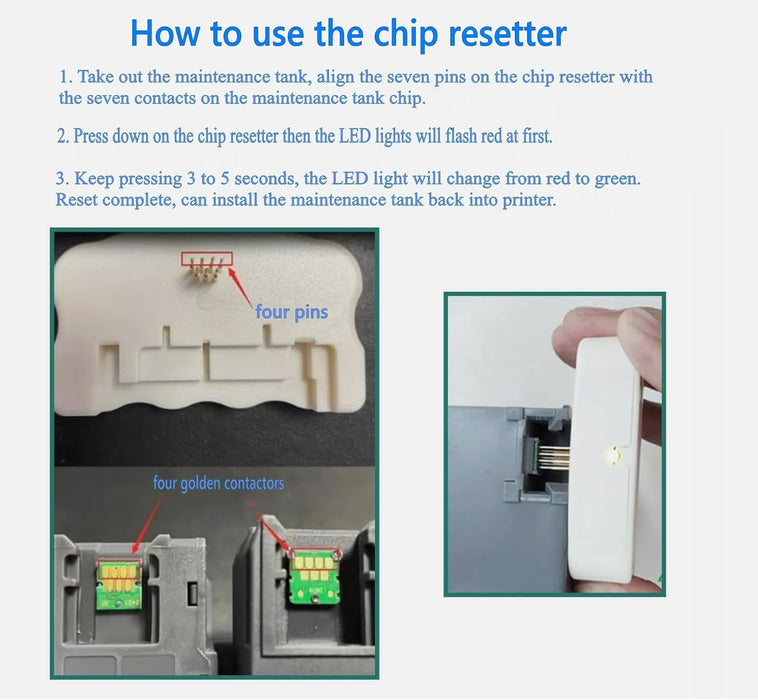 How to use the chip resetter

1. Take out the maintenance tank, align the seven pins on the chip resetter with the seven contacts on the maintenance tank chip.

2. Press down on the chip resetter then the LED lights will flash red at first.

3. Keep pressing 3 to 5 seconds, the LED light will change from red to green. Reset complete, can install the maintenance tank back into printer.

four pins

four golden contactors