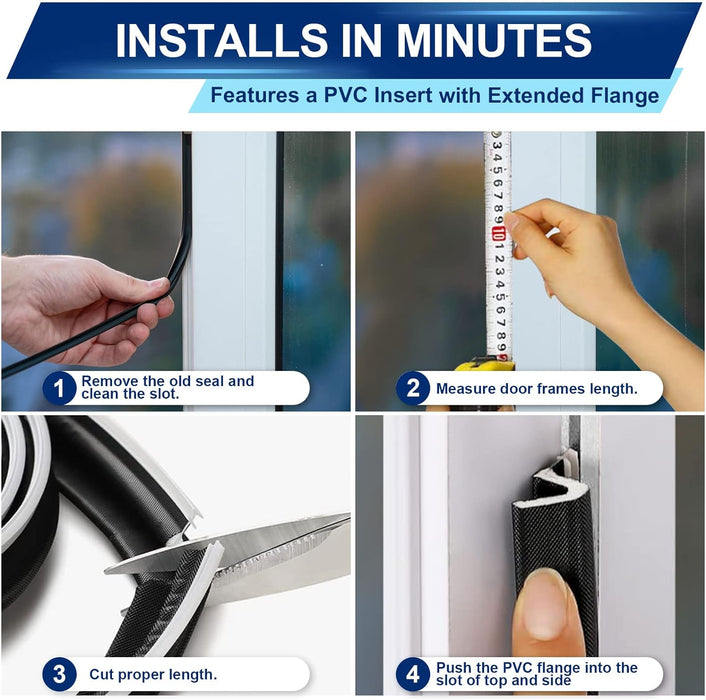 INSTALLS IN MINUTES

Features a PVC Insert with Extended Flange

3 4 5 6 7 8 9 10 1 2 3 4 5 6 7 8 9

1 Remove the old seal and clean the slot.

2 Measure door frames length.

3 Cut proper length.

4 Push the PVC flange into the slot of top and side