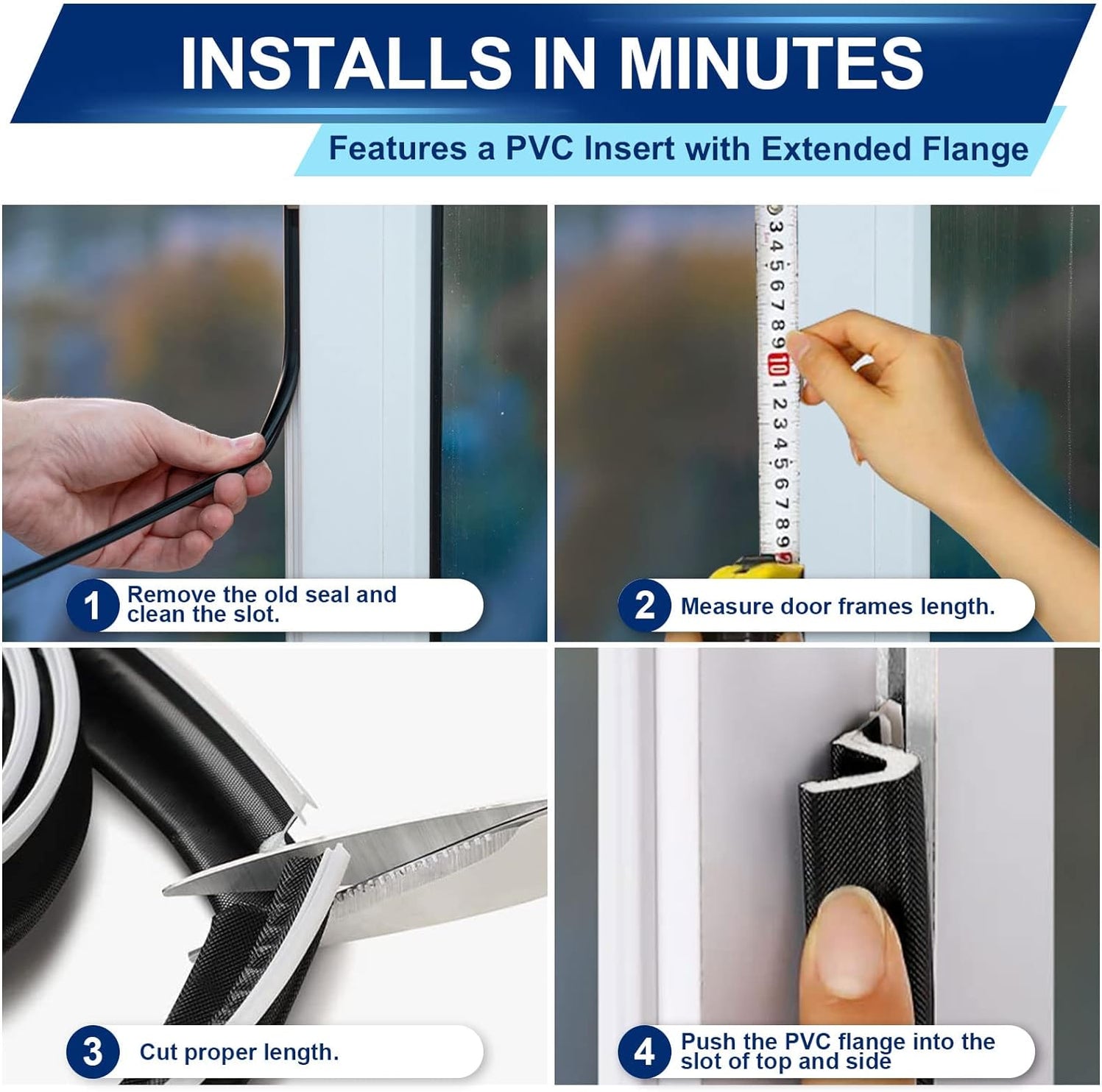 INSTALLS IN MINUTES

Features a PVC Insert with Extended Flange

3 4 5 6 7 8 9 10 1 2 3 4 5 6 7 8 9

1 Remove the old seal and clean the slot.

2 Measure door frames length.

3 Cut proper length.

4 Push the PVC flange into the slot of top and side