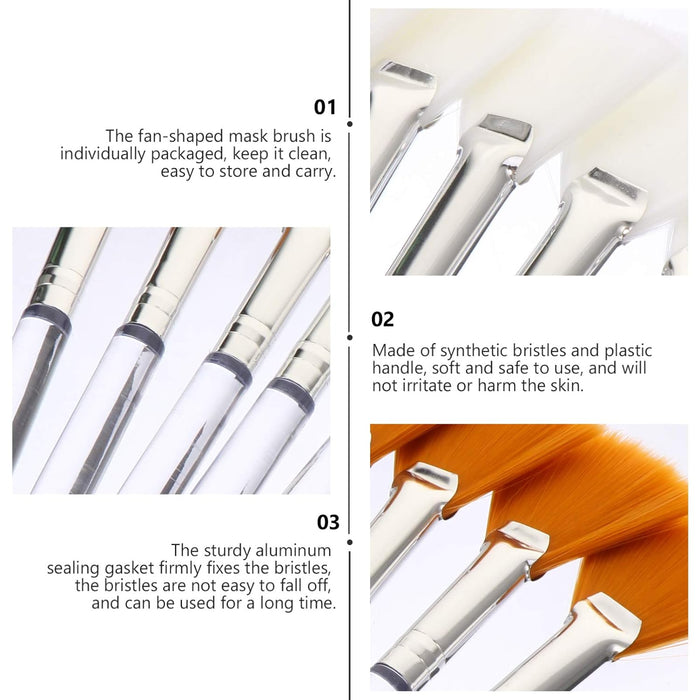 01

The fan-shaped mask brush is individually packaged, keep it clean, easy to store and carry.

02

Made of synthetic bristles and plastic handle, soft and safe to use, and will not irritate or harm the skin.

03

The sturdy aluminum sealing gasket firmly fixes the bristles, the bristles are not easy to fall off, and can be used for a long time.