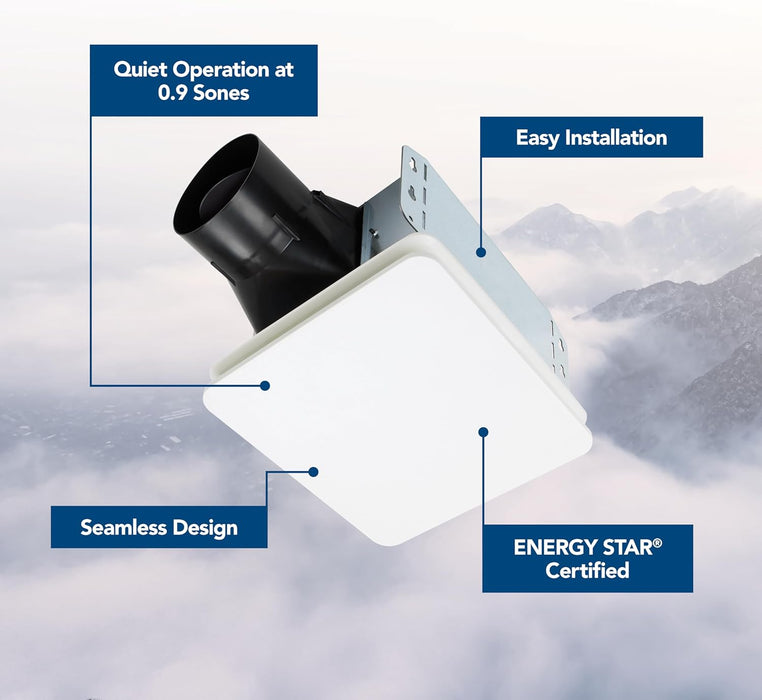 Quiet Operation at 0.9 Sones

Easy Installation

Seamless Design

ENERGY STAR® Certified