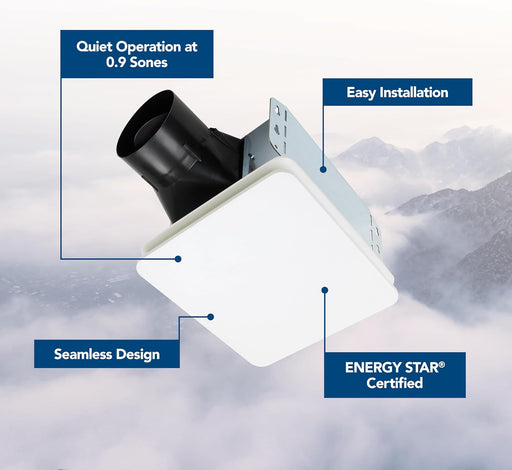 Quiet Operation at 0.9 Sones

Easy Installation

Seamless Design

ENERGY STAR® Certified