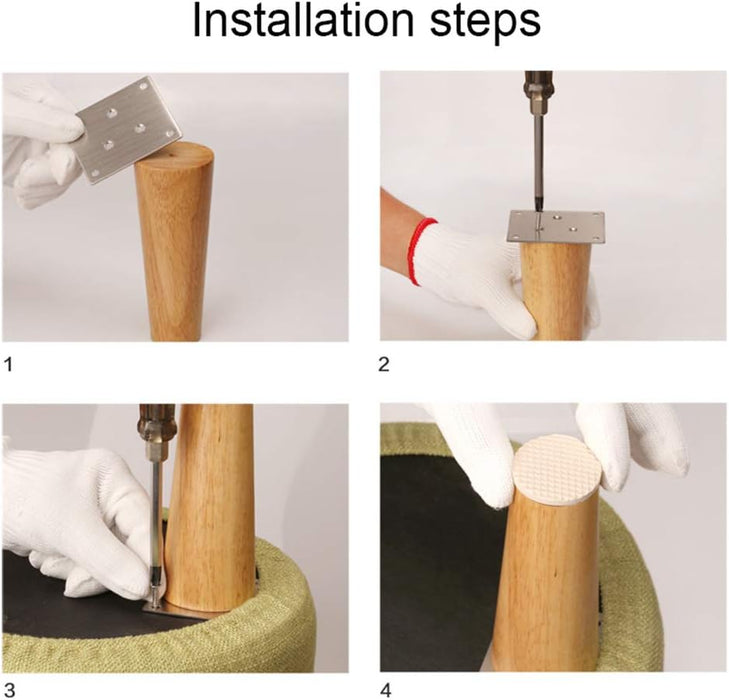 Installation steps

1

2

3

4