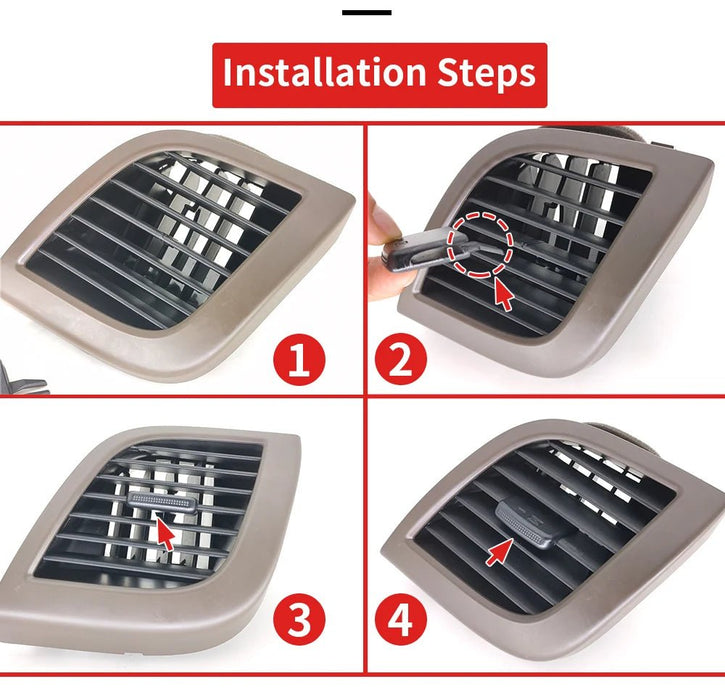 Installation Steps

1

2

3

4