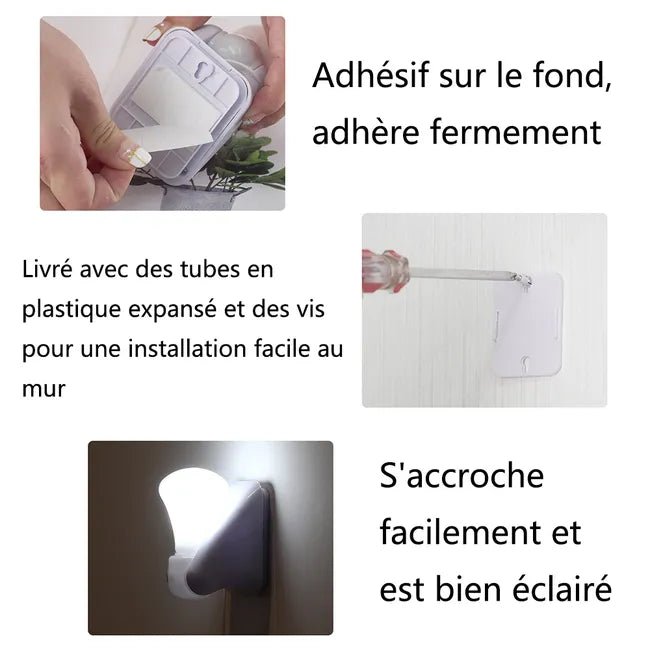 Adhésif sur le fond, adhère fermement

Livré avec des tubes en plastique expansé et des vis pour une installation facile au mur

S'accroche facilement et est bien éclairé