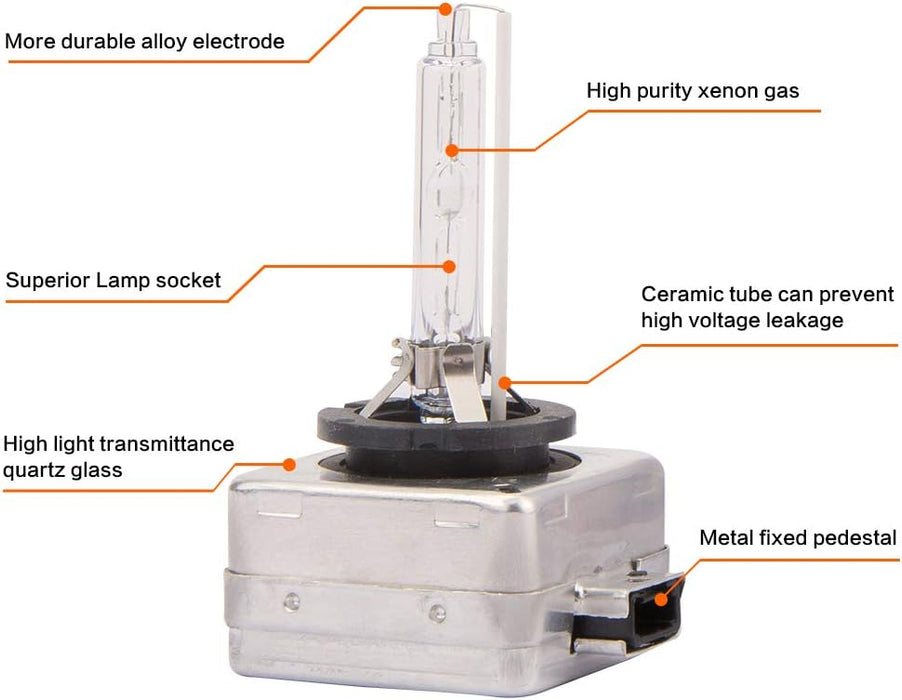 More durable alloy electrode

High purity xenon gas

Superior Lamp socket

Ceramic tube can prevent high voltage leakage

High light transmittance quartz glass

Metal fixed pedestal