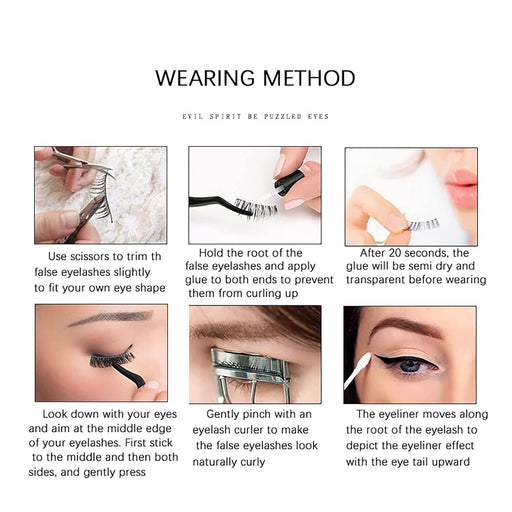 WEARING METHOD

EVIL SPIRIT BE PUZZLED EYES

Use scissors to trim th false eyelashes slightly to fit your own eye shape

Hold the root of the false eyelashes and apply glue to both ends to prevent them from curling up

After 20 seconds, the glue will be semi dry and transparent before wearing

Look down with your eyes and aim at the middle edge of your eyelashes. First stick to the middle and then both sides, and gently press

Gently pinch with an eyelash curler to make the false eyelashes look naturally curly

The eyeliner moves along the root of the eyelash to depict the eyeliner effect with the eye tail upward