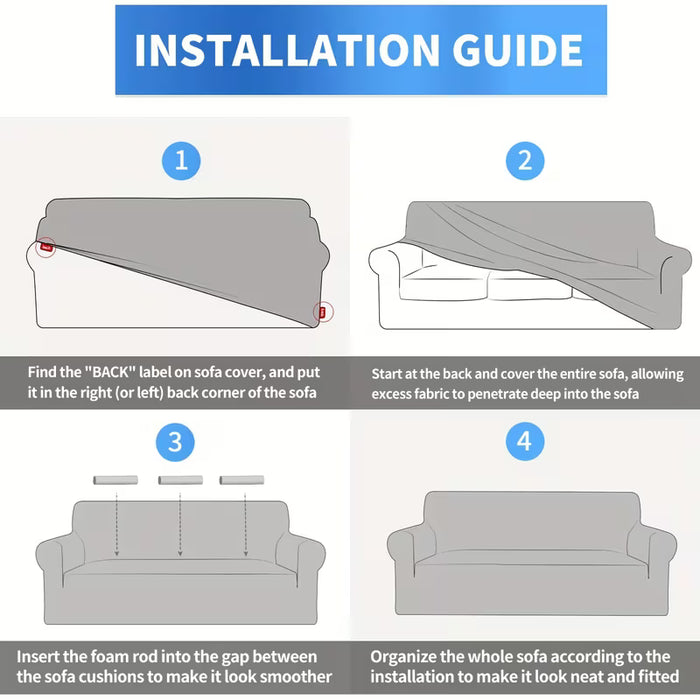 INSTALLATION GUIDE

1

Find the "BACK" label on sofa cover, and put it in the right (or left) back corner of the sofa

2

Start at the back and cover the entire sofa, allowing excess fabric to penetrate deep into the sofa

3

Insert the foam rod into the gap between the sofa cushions to make it look smoother

4

Organize the whole sofa according to the installation to make it look neat and fitted