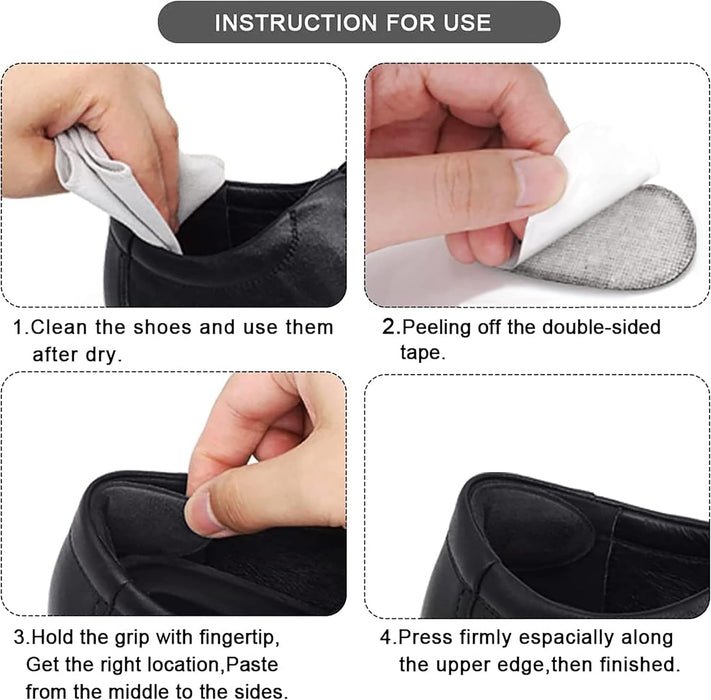 INSTRUCTION FOR USE

1.Clean the shoes and use them after dry.

2.Peeling off the double-sided tape.

3.Hold the grip with fingertip, Get the right location,Paste from the middle to the sides.

4.Press firmly espacially along the upper edge,then finished.