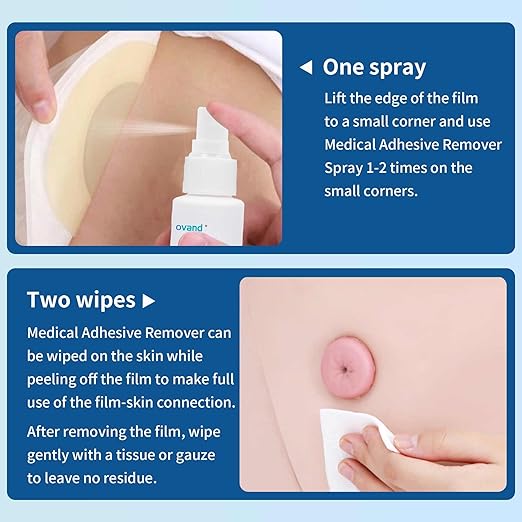 ovand

◀ One spray

Lift the edge of the film to a small corner and use Medical Adhesive Remover Spray 1-2 times on the small corners.

Two wipes ▶

Medical Adhesive Remover can be wiped on the skin while peeling off the film to make full use of the film-skin connection.

After removing the film, wipe gently with a tissue or gauze to leave no residue.