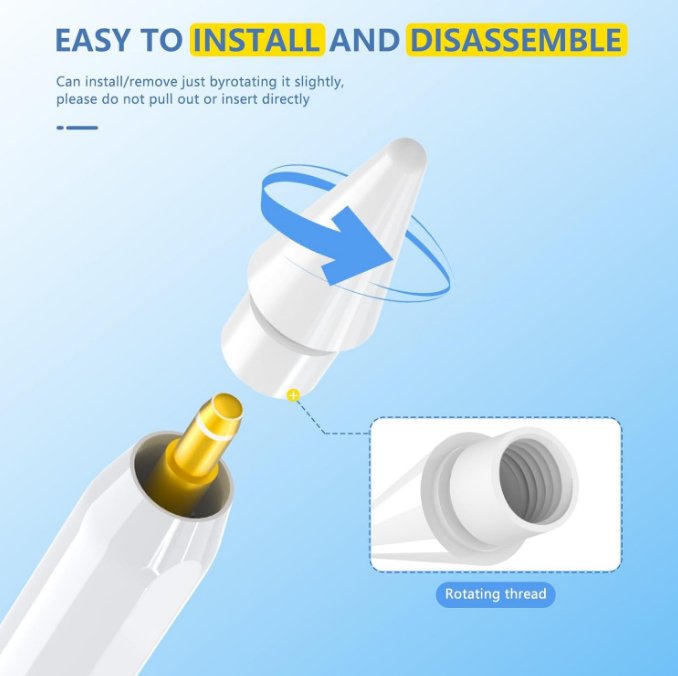 EASY TO INSTALL AND DISASSEMBLE

Can install/remove just byrotating it slightly, please do not pull out or insert directly

Rotating thread