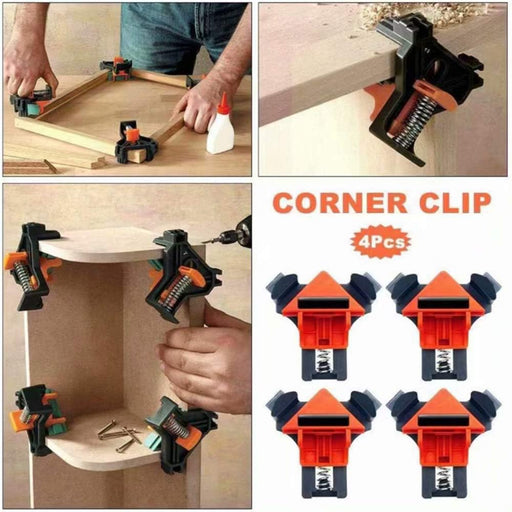 CORNER CLIP

4Pcs