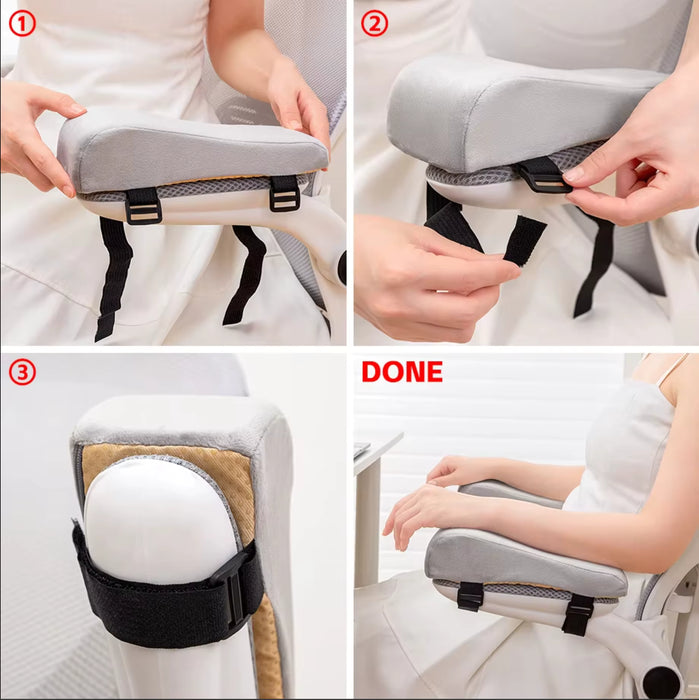 ①

②

③

DONE