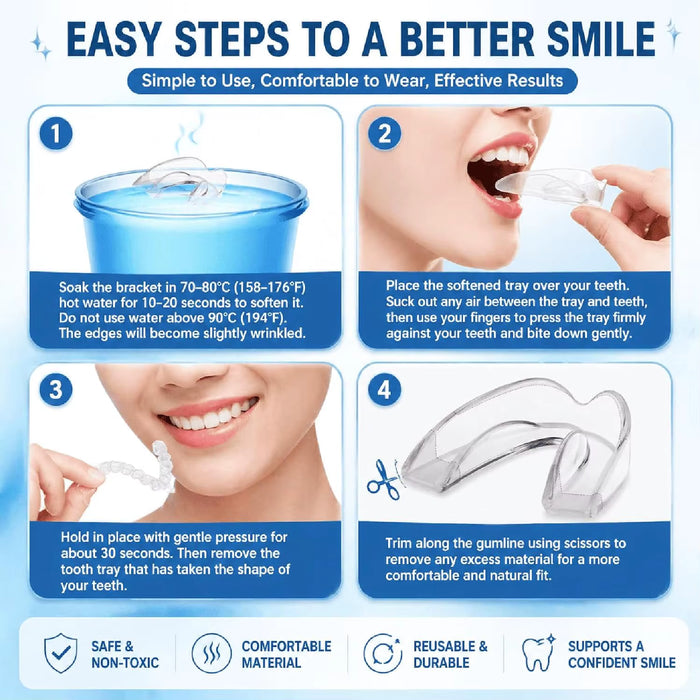 EASY STEPS TO A BETTER SMILE

Simple to Use, Comfortable to Wear, Effective Results

1

Soak the bracket in 70–80°C (158–176°F) hot water for 10–20 seconds to soften it. Do not use water above 90°C (194°F). The edges will become slightly wrinkled.

2

Place the softened tray over your teeth. Suck out any air between the tray and teeth, then use your fingers to press the tray firmly against your teeth and bite down gently.

3

Hold in place with gentle pressure for about 30 seconds. Then remove the tooth tray that has taken the shape of your teeth.

4

Trim along the gumline using scissors to remove any excess material for a more comfortable and natural fit.

SAFE & NON-TOXIC

COMFORTABLE MATERIAL

REUSABLE & DURABLE

SUPPORTS A CONFIDENT SMILE