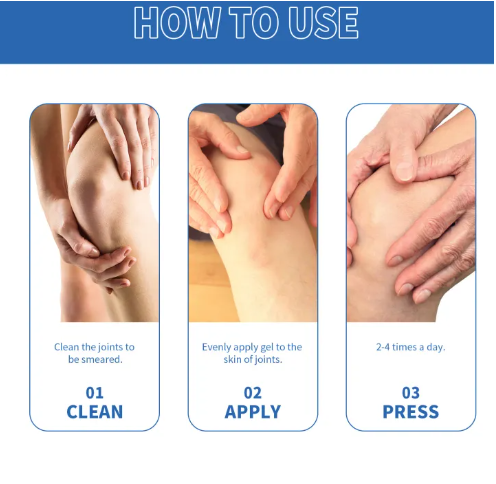 HOW TO USE

Clean the joints to be smeared.

01
CLEAN

Evenly apply gel to the skin of joints.

02
APPLY

2-4 times a day.

03
PRESS