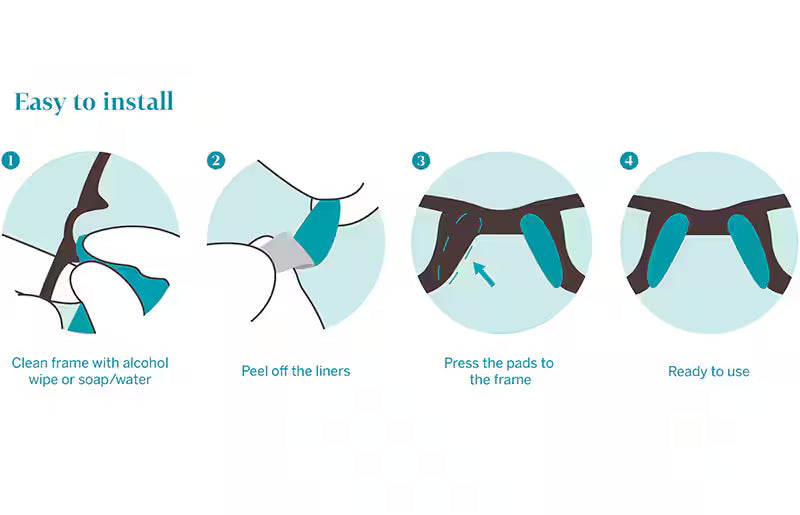 Easy to install

1

Clean frame with alcohol wipe or soap/water

2

Peel off the liners

3

Press the pads to the frame

4

Ready to use