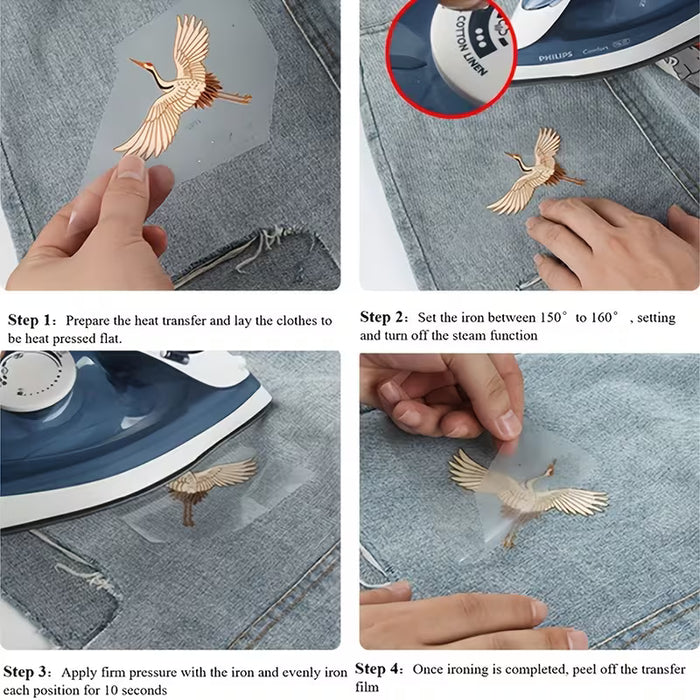 COTTON LINEN

PHILIPS Comfort

Step 1: Prepare the heat transfer and lay the clothes to be heat pressed flat.

Step 2: Set the iron between 150° to 160° , setting and turn off the steam function

Step 3: Apply firm pressure with the iron and evenly iron each position for 10 seconds

Step 4: Once ironing is completed, peel off the transfer film