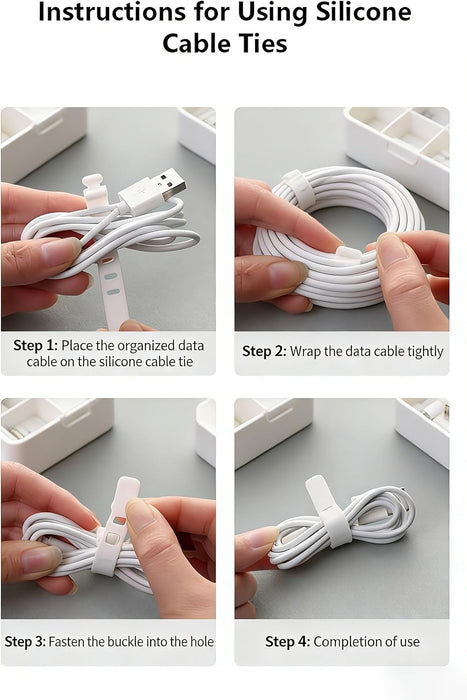 Instructions for Using Silicone Cable Ties

Step 1: Place the organized data cable on the silicone cable tie

Step 2: Wrap the data cable tightly

Step 3: Fasten the buckle into the hole

Step 4: Completion of use