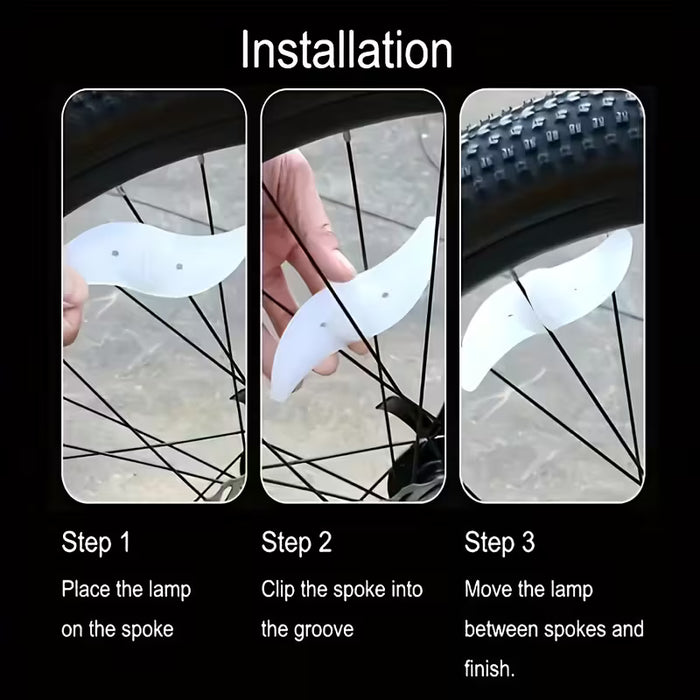 Installation

Step 1
Place the lamp on the spoke

Step 2
Clip the spoke into the groove

Step 3
Move the lamp between spokes and finish.