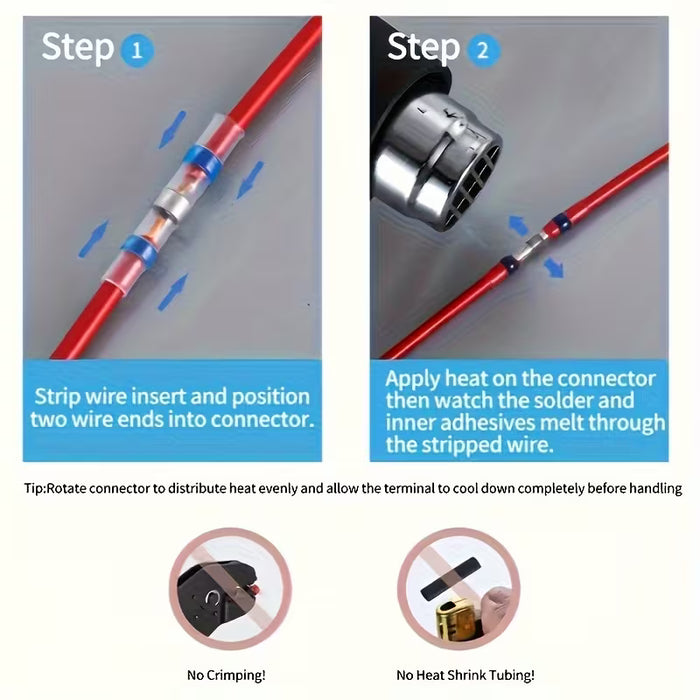 Step 1

Strip wire insert and position two wire ends into connector.

Step 2

Apply heat on the connector then watch the solder and inner adhesives melt through the stripped wire.

Tip:Rotate connector to distribute heat evenly and allow the terminal to cool down completely before handling

No Crimping!

No Heat Shrink Tubing!