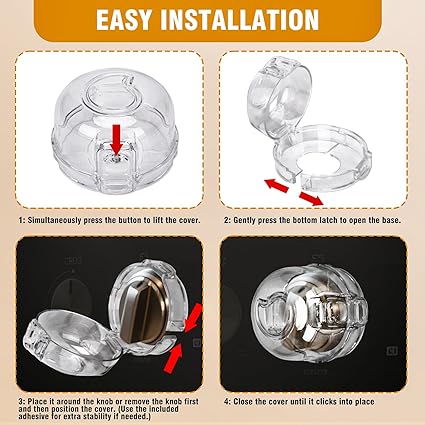 EASY INSTALLATION

1: Simultaneously press the button to lift the cover.

2: Gently press the bottom latch to open the base.

3: Place it around the knob or remove the knob first and then position the cover. (Use the included adhesive for extra stability if needed.)

4: Close the cover until it clicks into place