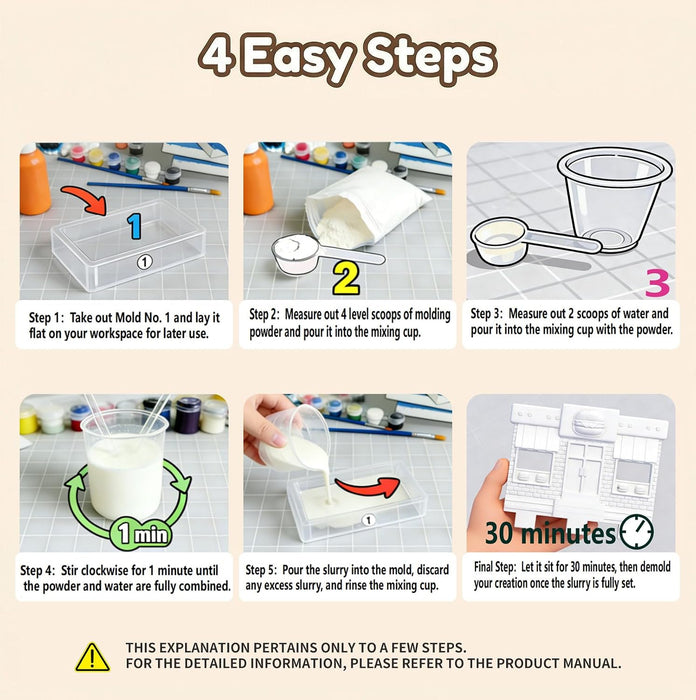 4 Easy Steps

1

①

Step 1: Take out Mold No. 1 and lay it flat on your workspace for later use.

2

Step 2: Measure out 4 level scoops of molding powder and pour it into the mixing cup.

3

Step 3: Measure out 2 scoops of water and pour it into the mixing cup with the powder.

1 min

Step 4: Stir clockwise for 1 minute until the powder and water are fully combined.

①

Step 5: Pour the slurry into the mold, discard any excess slurry, and rinse the mixing cup.

30 minutes

Final Step: Let it sit for 30 minutes, then demold your creation once the slurry is fully set.

THIS EXPLANATION PERTAINS ONLY TO A FEW STEPS.
FOR THE DETAILED INFORMATION, PLEASE REFER TO THE PRODUCT MANUAL.