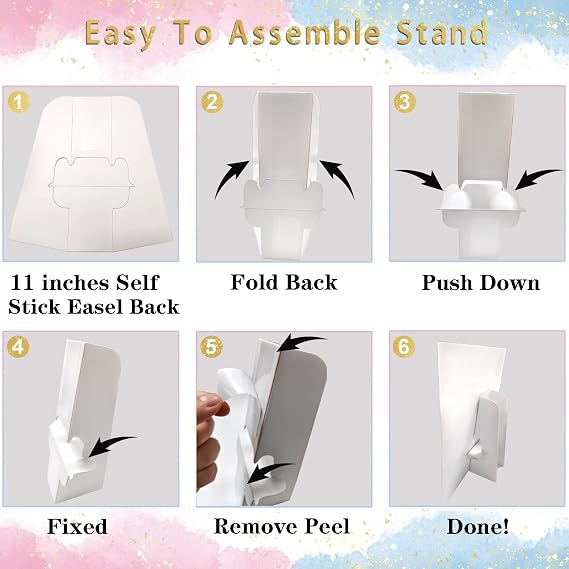 Easy To Assemble Stand

1

11 inches Self Stick Easel Back

2

Fold Back

3

Push Down

4

Fixed

5

Remove Peel

6

Done!