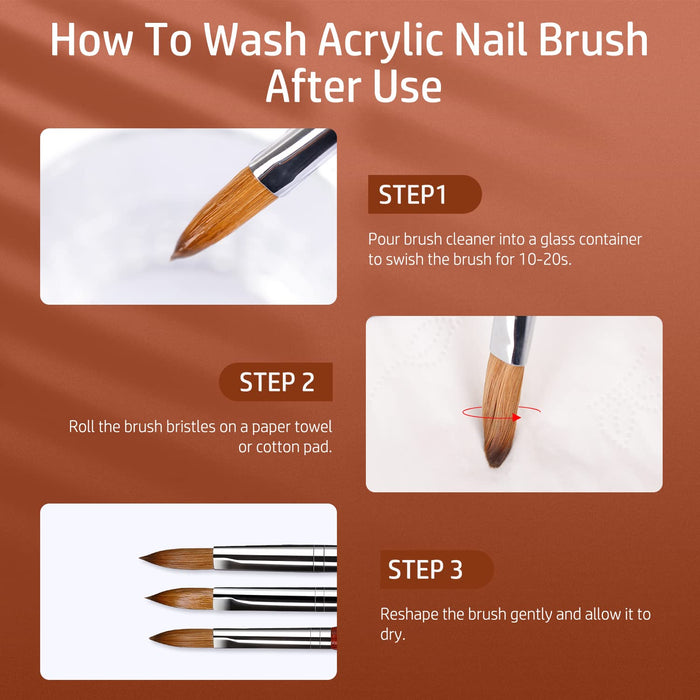 How To Wash Acrylic Nail Brush After Use

STEP1

Pour brush cleaner into a glass container to swish the brush for 10-20s.

STEP 2

Roll the brush bristles on a paper towel or cotton pad.

STEP 3

Reshape the brush gently and allow it to dry.