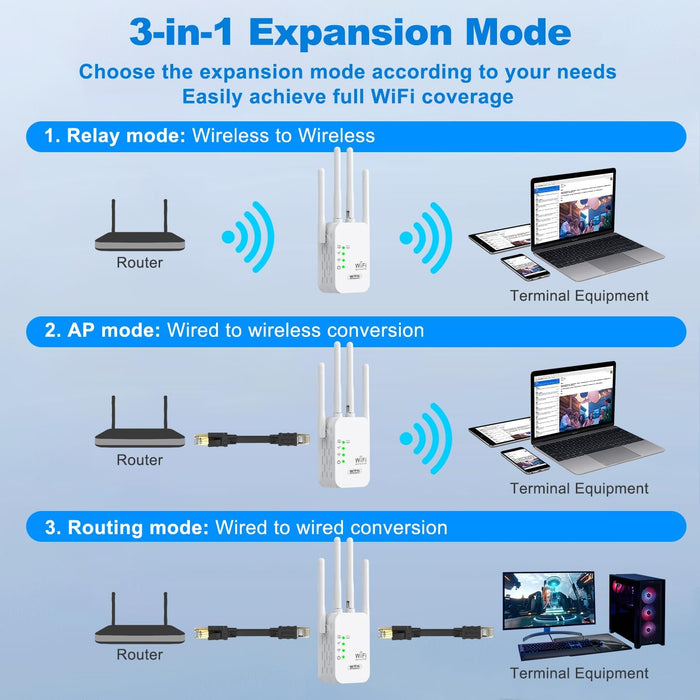 3-in-1 Expansion Mode

Choose the expansion mode according to your needs
Easily achieve full WiFi coverage

1. Relay mode: Wireless to Wireless

Router

WiFi

Terminal Equipment

2. AP mode: Wired to wireless conversion

Router

WiFi

Terminal Equipment

3. Routing mode: Wired to wired conversion

Router

WiFi

Terminal Equipment