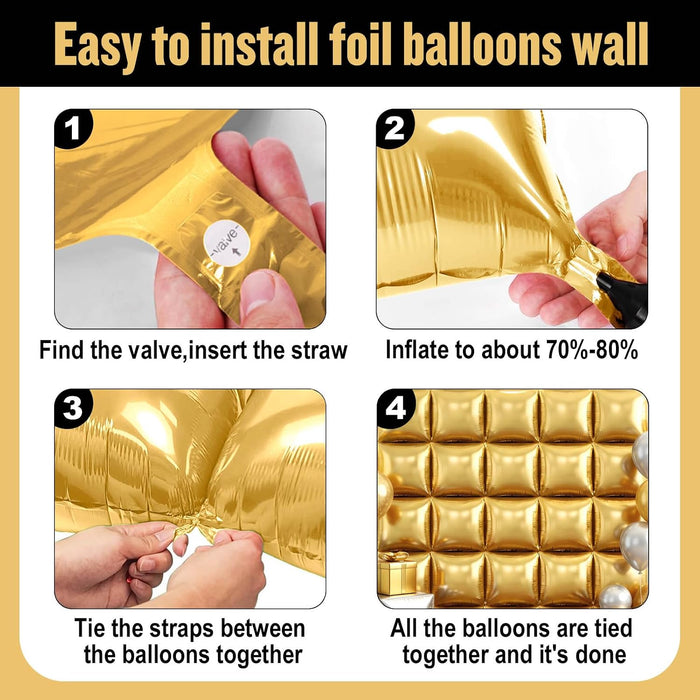 Easy to install foil balloons wall

1

-valve-

Find the valve,insert the straw

2

Inflate to about 70%-80%

3

Tie the straps between the balloons together

4

All the balloons are tied together and it's done