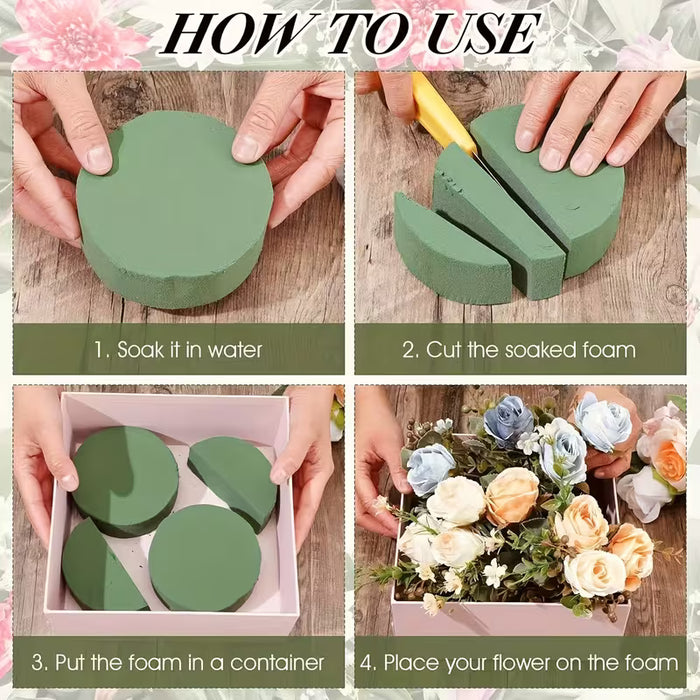 HOW TO USE

1. Soak it in water

2. Cut the soaked foam

3. Put the foam in a container

4. Place your flower on the foam