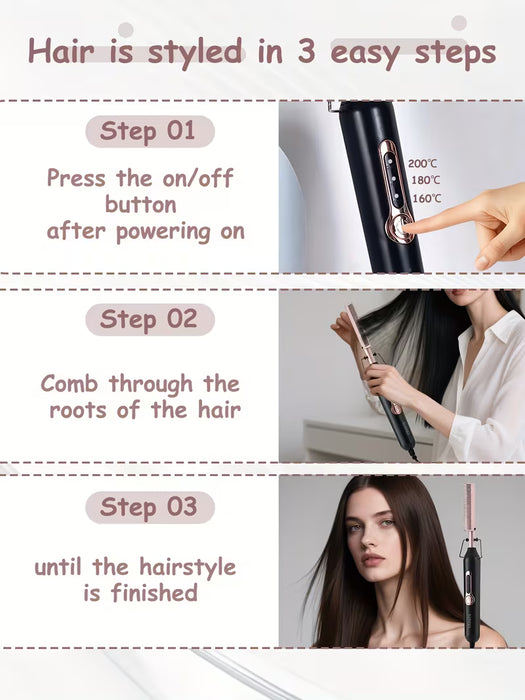 Hair is styled in 3 easy steps

Step 01

Press the on/off button after powering on

200℃
180℃
160℃

Step 02

Comb through the roots of the hair

Step 03

until the hairstyle is finished