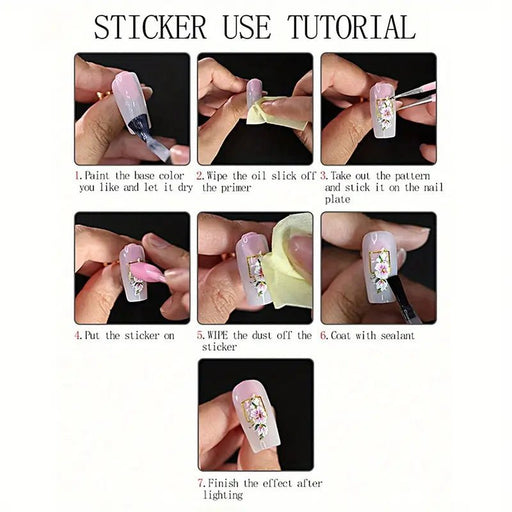 STICKER USE TUTORIAL

1. Paint the base color you like and let it dry

2. Wipe the oil slick off the primer

3. Take out the pattern and stick it on the nail plate

4. Put the sticker on

5. WIPE the dust off the sticker

6. Coat with sealant

7. Finish the effect after lighting