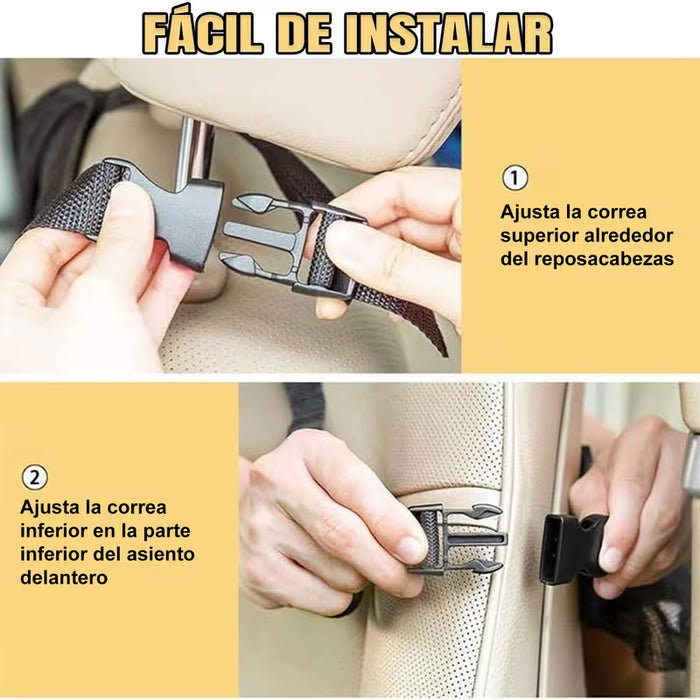 FÁCIL DE INSTALAR

①

Ajusta la correa superior alrededor del reposacabezas

②

Ajusta la correa inferior en la parte inferior del asiento delantero