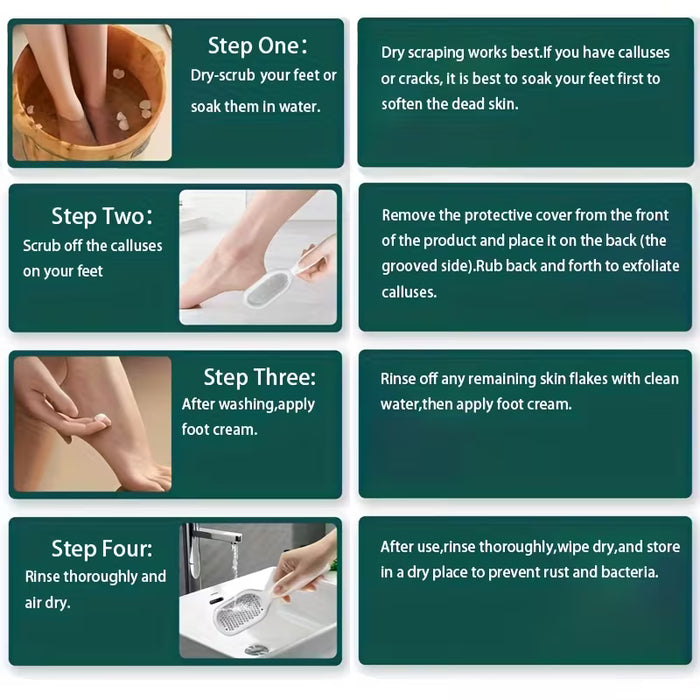 Step One:
Dry-scrub your feet or soak them in water.

Dry scraping works best.If you have calluses or cracks, it is best to soak your feet first to soften the dead skin.

Step Two:
Scrub off the calluses on your feet

Remove the protective cover from the front of the product and place it on the back (the grooved side).Rub back and forth to exfoliate calluses.

Step Three:
After washing,apply foot cream.

Rinse off any remaining skin flakes with clean water,then apply foot cream.

Step Four:
Rinse thoroughly and air dry.

After use,rinse thoroughly,wipe dry,and store in a dry place to prevent rust and bacteria.