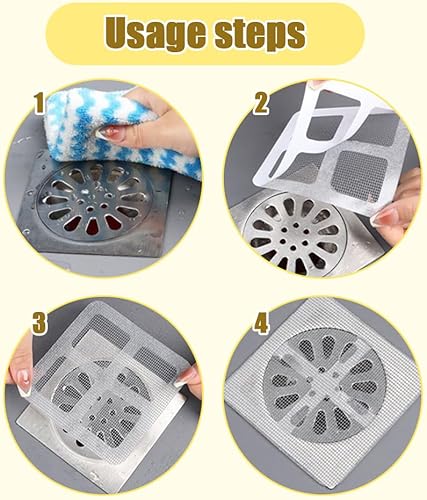 Usage steps

1

2

3

4