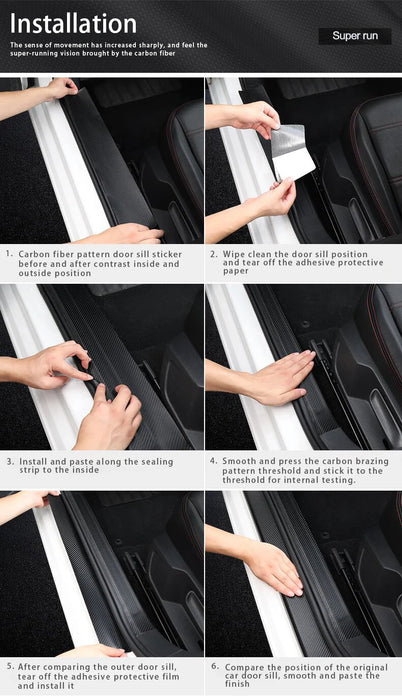 Installation

The sense of movement has increased sharply, and feel the super-running vision brought by the carbon fiber

Super run

1. Carbon fiber pattern door sill sticker before and after contrast inside and outside position

2. Wipe clean the door sill position and tear off the adhesive protective paper

3. Install and paste along the sealing strip to the inside

4. Smooth and press the carbon brazing pattern threshold and stick it to the threshold for internal testing.

5. After comparing the outer door sill, tear off the adhesive protective film and install it

6. Compare the position of the original car door sill, smooth and paste the finish