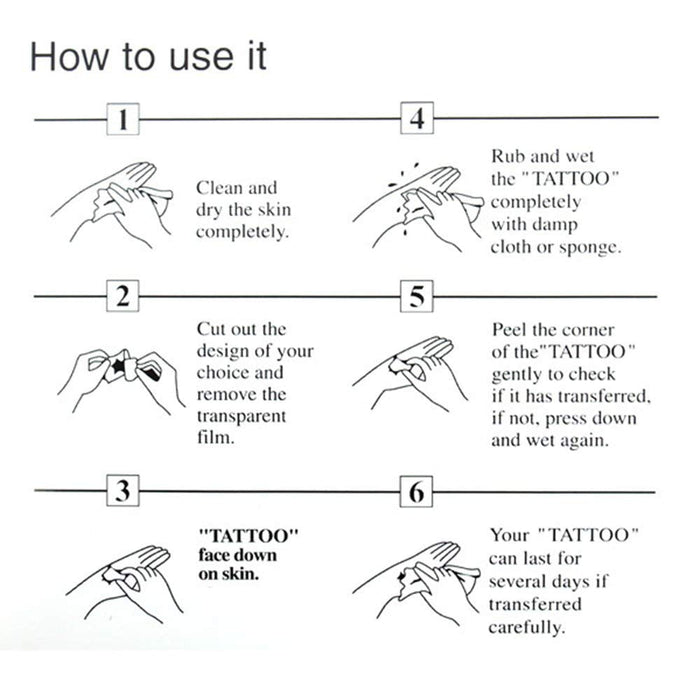 How to use it

1

Clean and dry the skin completely.

2

Cut out the design of your choice and remove the transparent film.

3

"TATTOO" face down on skin.

4

Rub and wet the "TATTOO" completely with damp cloth or sponge.

5

Peel the corner of the"TATTOO" gently to check if it has transferred, if not, press down and wet again.

6

Your "TATTOO" can last for several days if transferred carefully.