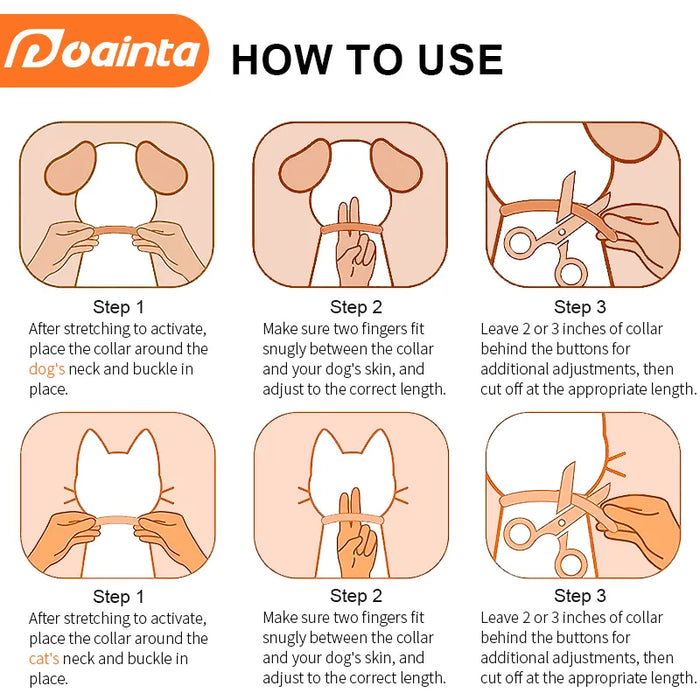 Doainta HOW TO USE

Step 1
After stretching to activate, place the collar around the dog's neck and buckle in place.

Step 2
Make sure two fingers fit snugly between the collar and your dog's skin, and adjust to the correct length.

Step 3
Leave 2 or 3 inches of collar behind the buttons for additional adjustments, then cut off at the appropriate length.

Step 1
After stretching to activate, place the collar around the cat's neck and buckle in place.

Step 2
Make sure two fingers fit snugly between the collar and your dog's skin, and adjust to the correct length.

Step 3
Leave 2 or 3 inches of collar behind the buttons for additional adjustments, then cut off at the appropriate length.