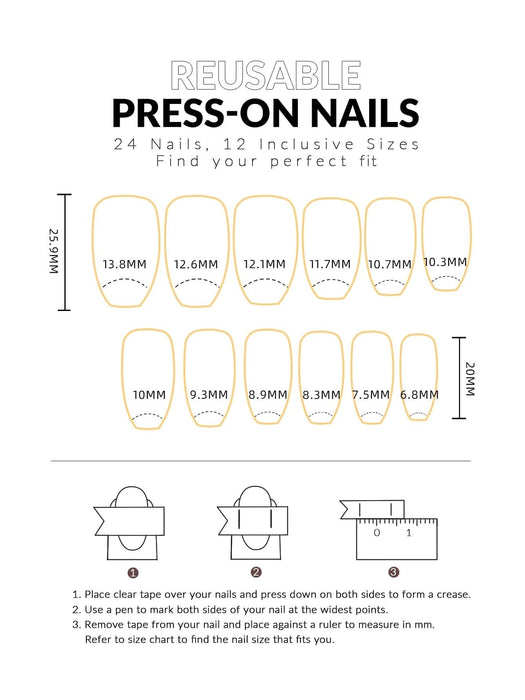 REUSABLE
PRESS-ON NAILS
24 Nails, 12 Inclusive Sizes
Find your perfect fit

25.9MM

13.8MM 12.6MM 12.1MM 11.7MM 10.7MM 10.3MM

10MM 9.3MM 8.9MM 8.3MM 7.5MM 6.8MM

20MM

0 1

1 2 3

1. Place clear tape over your nails and press down on both sides to form a crease.
2. Use a pen to mark both sides of your nail at the widest points.
3. Remove tape from your nail and place against a ruler to measure in mm. Refer to size chart to find the nail size that fits you.