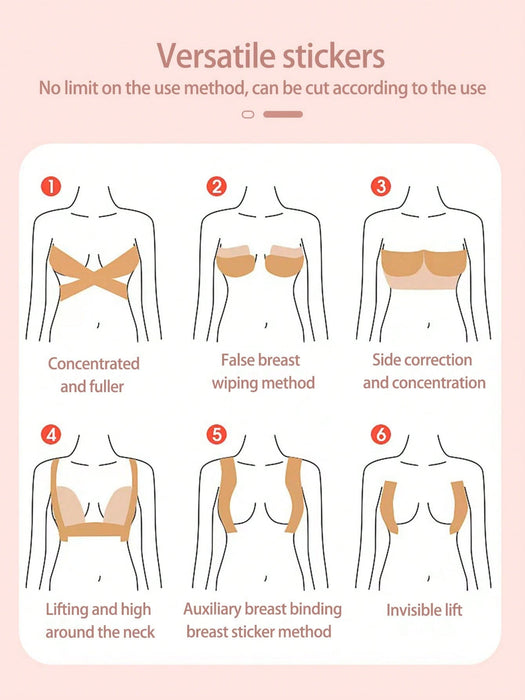 Versatile stickers

No limit on the use method, can be cut according to the use

1
Concentrated and fuller

2
False breast wiping method

3
Side correction and concentration

4
Lifting and high around the neck

5
Auxiliary breast binding breast sticker method

6
Invisible lift